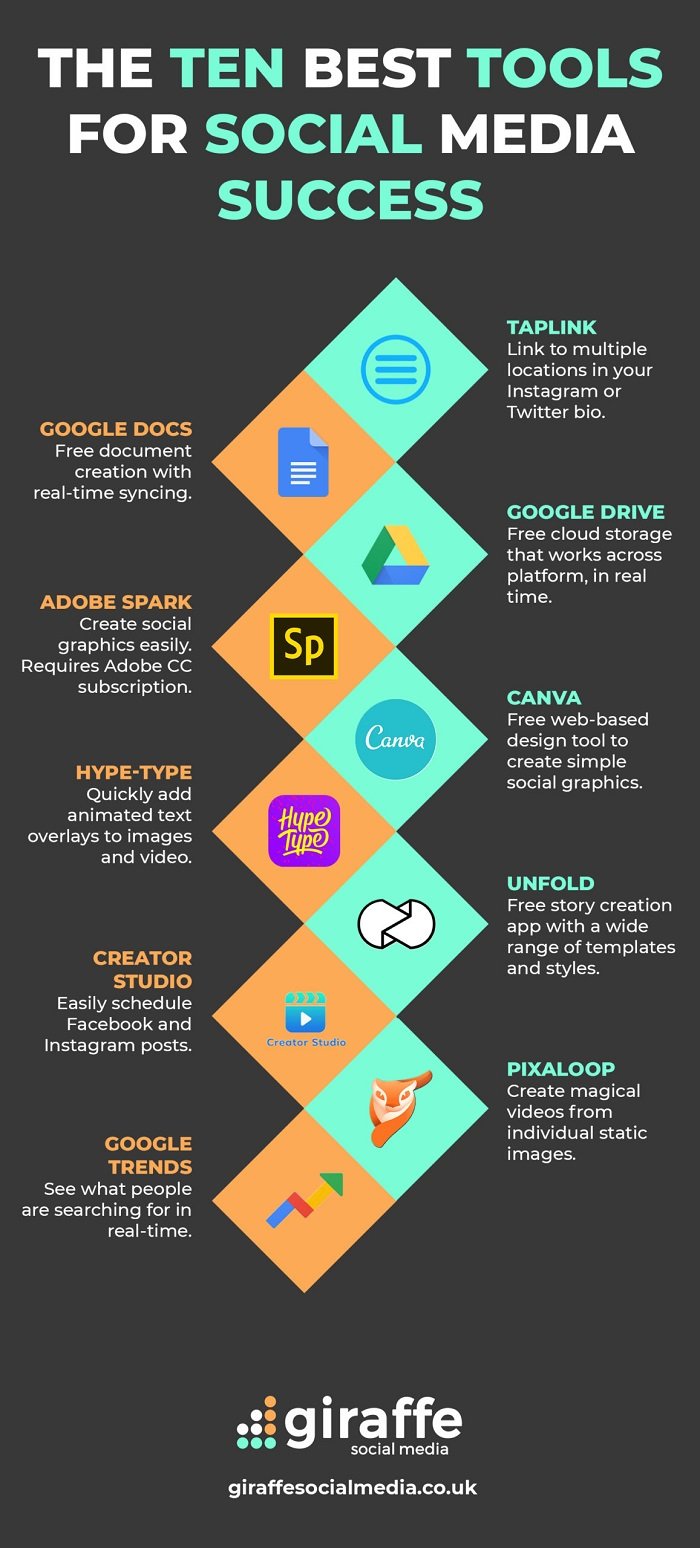 THE TEN BEST TOOLS FOR SOCIAL MEDIA SUCCESS

TAPLINK
Link to multiple locations in your Instagram or Twitter bio.

GOOGLE DOCS
Free document creation with real-time syncing.

GOOGLE DRIVE
Free cloud storage that works across platform, in real time.

ADOBE SPARK
Create social graphics easily. Requires Adobe CC subscription.

Sp

CANVA
Free web-based design tool to create simple social graphics.

Canva

HYPE-TYPE
Quickly add animated text overlays to images and video.

Hype Type

UNFOLD
Free story creation app with a wide range of templates and styles.

CREATOR STUDIO
Easily schedule Facebook and Instagram posts.

Creator Studio

PIXALOOP
Create magical videos from individual static images.

GOOGLE TRENDS
See what people are searching for in real-time.

giraffe
social media

giraffesocialmedia.co.uk