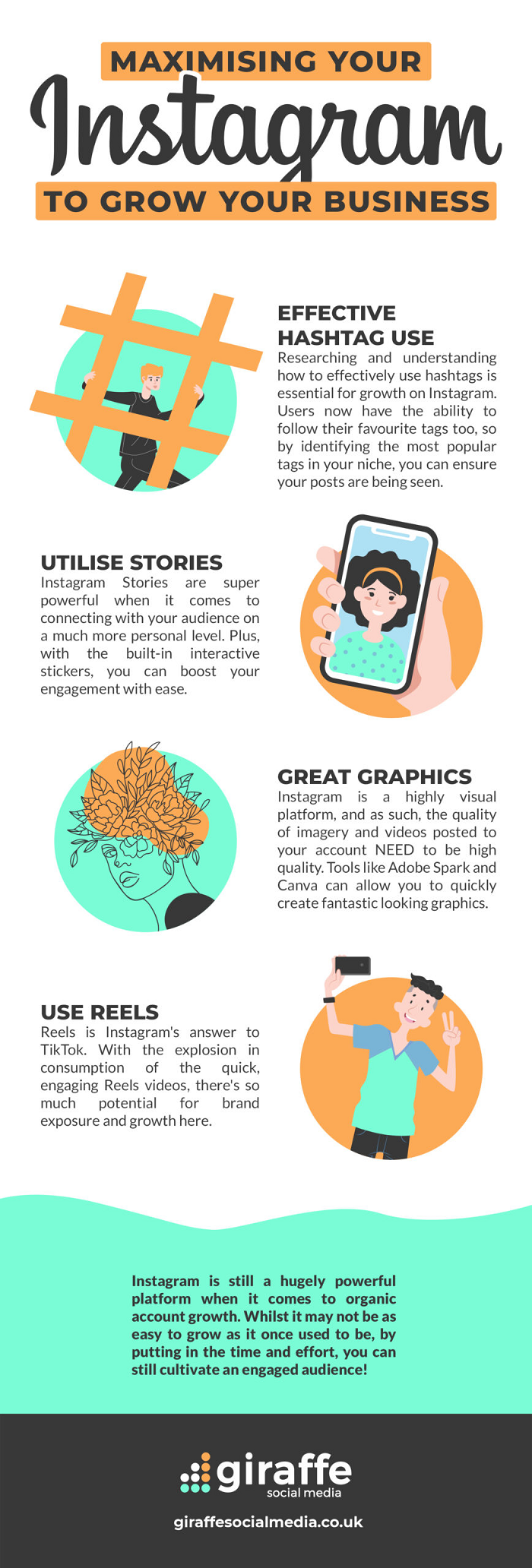 MAXIMISING YOUR
Instagram
TO GROW YOUR BUSINESS

EFFECTIVE HASHTAG USE
Researching and understanding how to effectively use hashtags is essential for growth on Instagram. Users now have the ability to follow their favourite tags too, so by identifying the most popular tags in your niche, you can ensure your posts are being seen.

UTILISE STORIES
Instagram Stories are super powerful when it comes to connecting with your audience on a much more personal level. Plus, with the built-in interactive stickers, you can boost your engagement with ease.

GREAT GRAPHICS
Instagram is a highly visual platform, and as such, the quality of imagery and videos posted to your account NEED to be high quality. Tools like Adobe Spark and Canva can allow you to quickly create fantastic looking graphics.

USE REELS
Reels is Instagram's answer to TikTok. With the explosion in consumption of the quick, engaging Reels videos, there's so much potential for brand exposure and growth here.

Instagram is still a hugely powerful platform when it comes to organic account growth. Whilst it may not be as easy to grow as it once used to be, by putting in the time and effort, you can still cultivate an engaged audience!

giraffe
social media
giraffesocialmedia.co.uk