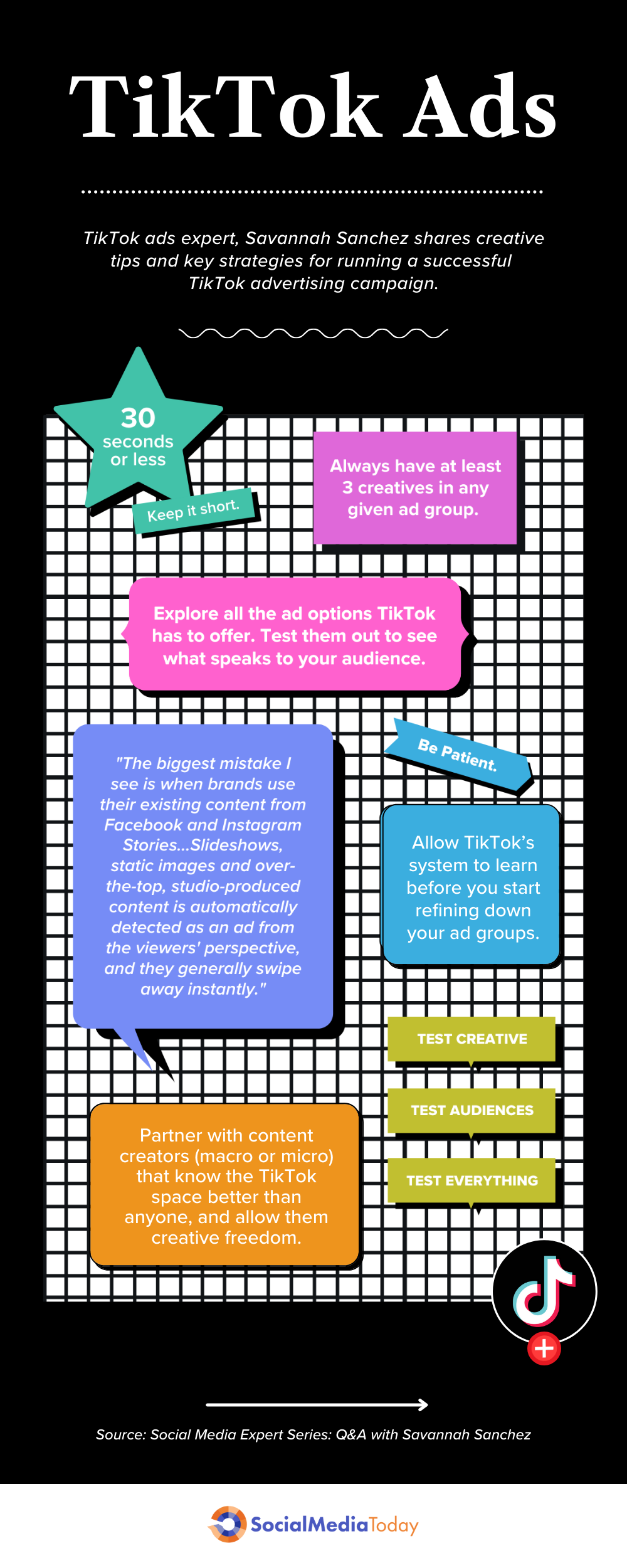 TikTok Ads

TikTok ads expert, Savannah Sanchez shares creative tips and key strategies for running a successful TikTok advertising campaign.

30 seconds or less

Keep it short.

Always have at least 3 creatives in any given ad group.

Explore all the ad options TikTok has to offer. Test them out to see what speaks to your audience.

"The biggest mistake I see is when brands use their existing content from Facebook and Instagram Stories...Slideshows, static images and over-the-top, studio-produced content is automatically detected as an ad from the viewers' perspective, and they generally swipe away instantly."

Be Patient.

Allow TikTok's system to learn before you start refining down your ad groups.

TEST CREATIVE

TEST AUDIENCES

TEST EVERYTHING

Partner with content creators (macro or micro) that know the TikTok space better than anyone, and allow them creative freedom.

Source: Social Media Expert Series: Q&A with Savannah Sanchez

SocialMediaToday