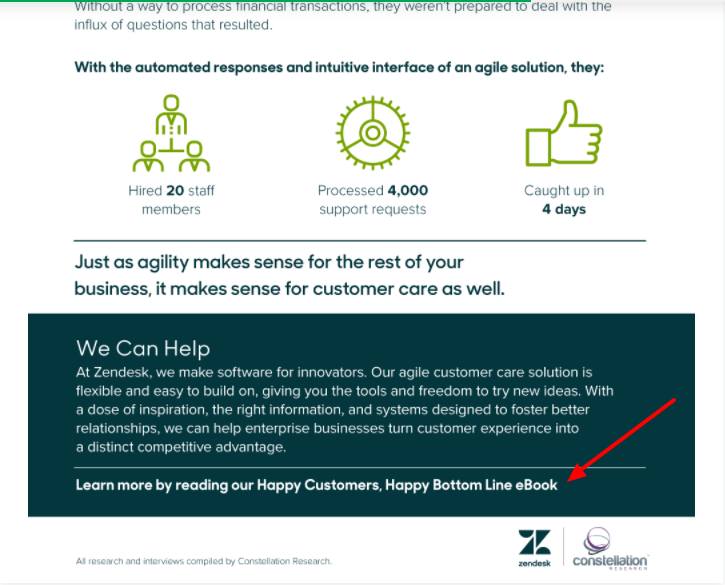 Without a way to process financial transactions, they weren't prepared to deal with the influx of questions that resulted.

With the automated responses and intuitive interface of an agile solution, they:

Hired 20 staff members

Processed 4,000 support requests

Caught up in 4 days

Just as agility makes sense for the rest of your business, it makes sense for customer care as well.

We Can Help

At Zendesk, we make software for innovators. Our agile customer care solution is flexible and easy to build on, giving you the tools and freedom to try new ideas. With a dose of inspiration, the right information, and systems designed to foster better relationships, we can help enterprise businesses turn customer experience into a distinct competitive advantage.

Learn more by reading our Happy Customers, Happy Bottom Line eBook

All research and interviews compiled by Constellation Research.

zendesk

constellation RESEARCH