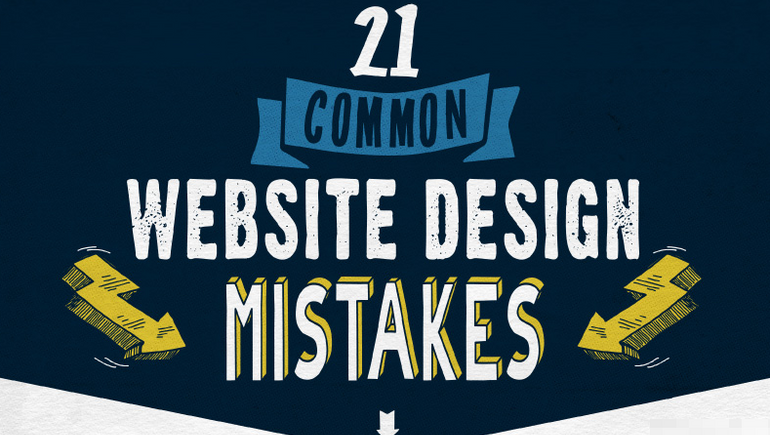 21
COMMON
WEBSITE DESIGN
MISTAKES