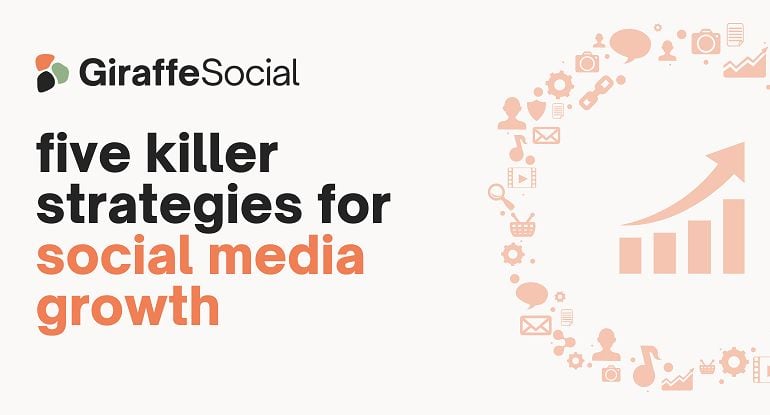 GiraffeSocial

five killer strategies for social media growth