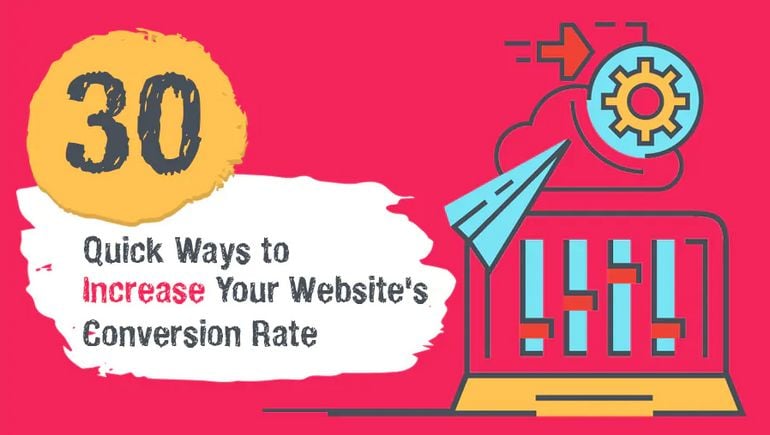 30

Quick Ways to Increase Your Website's Conversion Rate